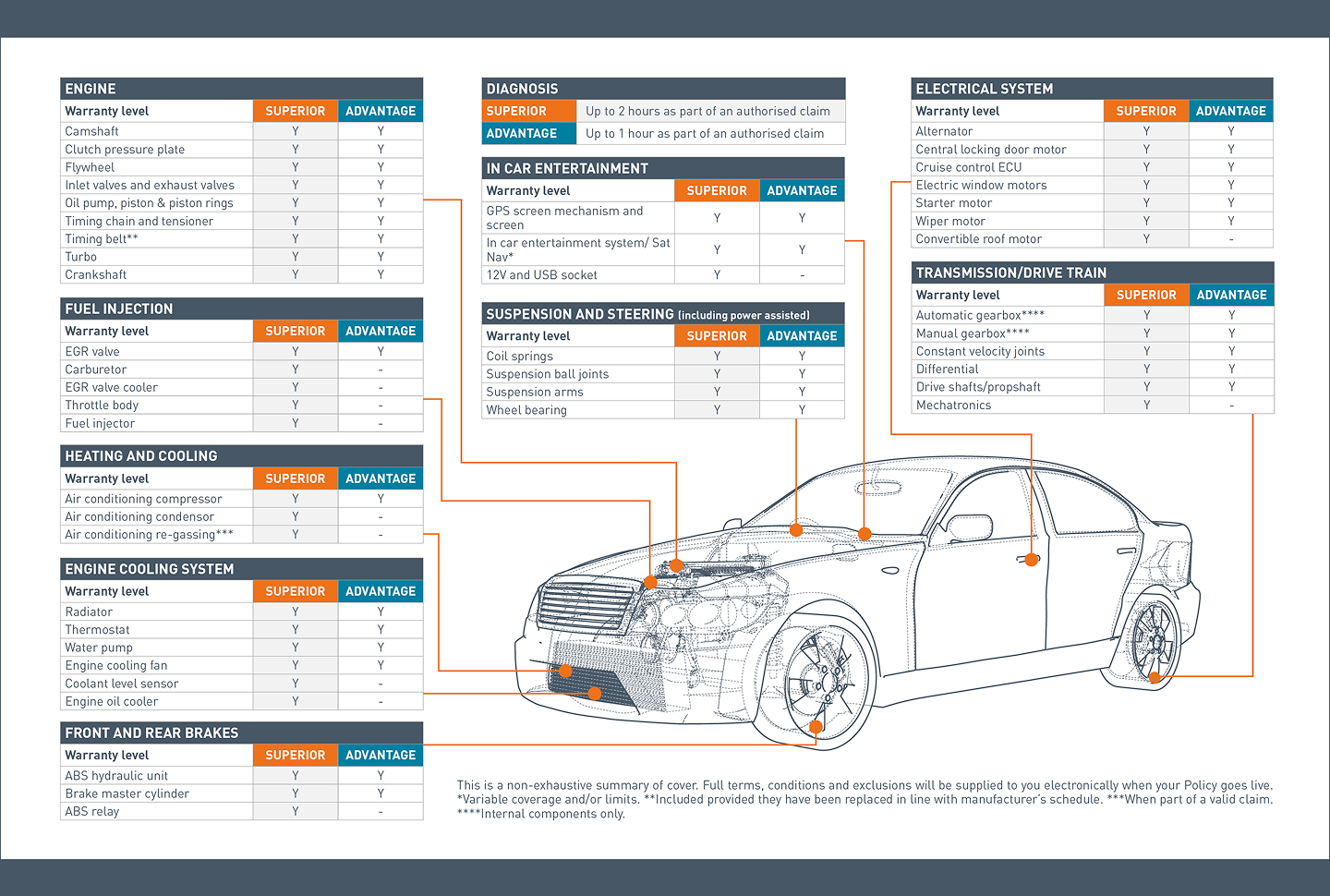 ENGINE

| Warranty level | SUPERIOR | ADVANTAGE |
|---|---|---|
| Camshaft | Y | Y |
| Clutch pressure plate | Y | Y |
| Flywheel | Y | Y |
| Inlet valves and exhaust valves | Y | Y |
| Oil pump, piston & piston rings | Y | Y |
| Timing chain and tensioner | Y | Y |
| Timing belt** | Y | Y |
| Turbo | Y | Y |
| Crankshaft | Y | Y |

FUEL INJECTION

| Warranty level | SUPERIOR | ADVANTAGE |
|---|---|---|
| EGR valve | Y | Y |
| Carburetor | Y | - |
| EGR valve cooler | Y | - |
| Throttle body | Y | - |
| Fuel injector | Y | - |

HEATING AND COOLING

| Warranty level | SUPERIOR | ADVANTAGE |
|---|---|---|
| Air conditioning compressor | Y | Y |
| Air conditioning condensor | Y | - |
| Air conditioning re-gassing*** | Y | - |

ENGINE COOLING SYSTEM

| Warranty level | SUPERIOR | ADVANTAGE |
|---|---|---|
| Radiator | Y | Y |
| Thermostat | Y | Y |
| Water pump | Y | Y |
| Engine cooling fan | Y | Y |
| Coolant level sensor | Y | - |
| Engine oil cooler | Y | - |

FRONT AND REAR BRAKES

| Warranty level | SUPERIOR | ADVANTAGE |
|---|---|---|
| ABS hydraulic unit | Y | Y |
| Brake master cylinder | Y | Y |
| ABS relay | Y | - |

DIAGNOSIS

| SUPERIOR | Up to 2 hours as part of an authorised claim |
|---|---|
| ADVANTAGE | Up to 1 hour as part of an authorised claim |

IN CAR ENTERTAINMENT

| Warranty level | SUPERIOR | ADVANTAGE |
|---|---|---|
| GPS screen mechanism and screen | Y | Y |
| In car entertainment system/ Sat Nav* | Y | Y |
| 12V and USB socket | Y | - |

SUSPENSION AND STEERING (including power assisted)

| Warranty level | SUPERIOR | ADVANTAGE |
|---|---|---|
| Coil springs | Y | Y |
| Suspension ball joints | Y | Y |
| Suspension arms | Y | Y |
| Wheel bearing | Y | Y |

ELECTRICAL SYSTEM

| Warranty level | SUPERIOR | ADVANTAGE |
|---|---|---|
| Alternator | Y | Y |
| Central locking door motor | Y | Y |
| Cruise control ECU | Y | Y |
| Electric window motors | Y | Y |
| Starter motor | Y | Y |
| Wiper motor | Y | Y |
| Convertible roof motor | Y | - |

TRANSMISSION/DRIVE TRAIN

| Warranty level | SUPERIOR | ADVANTAGE |
|---|---|---|
| Automatic gearbox**** | Y | Y |
| Manual gearbox**** | Y | Y |
| Constant velocity joints | Y | Y |
| Differential | Y | Y |
| Drive shafts/propshaft | Y | Y |
| Mechatronics | Y | - |

This is a non-exhaustive summary of cover. Full terms, conditions and exclusions will be supplied to you electronically when your Policy goes live. *Variable coverage and/or limits. **Included provided they have been replaced in line with manufacturer's schedule. ***When part of a valid claim. ****Internal components only.